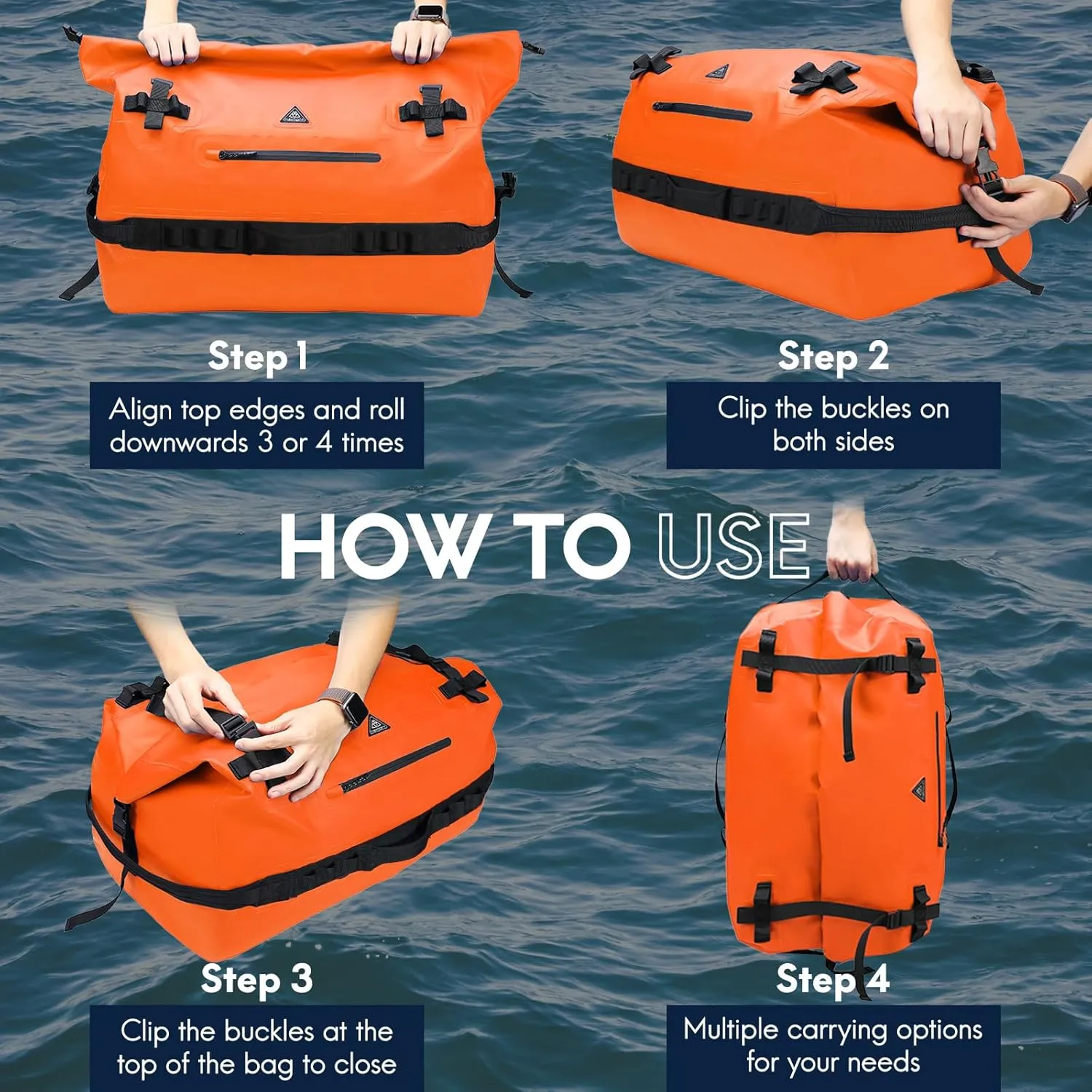 Step 1

Align top edges and roll downwards 3 or 4 times

Step 2

Clip the buckles on both sides

HOW TO USE

Step 3

Clip the buckles at the top of the bag to close

Step 4

Multiple carrying options for your needs