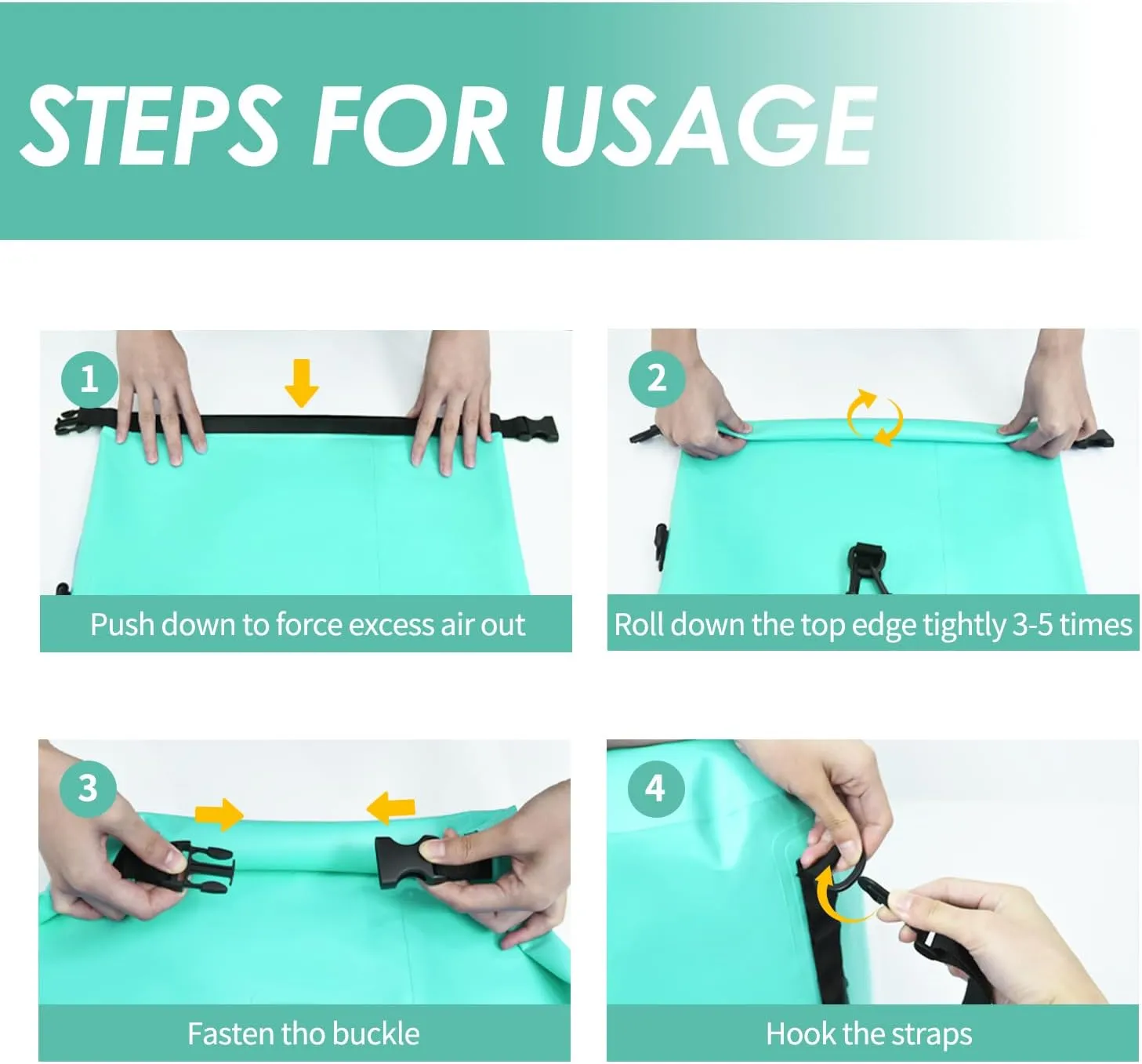 STEPS FOR USAGE

1

Push down to force excess air out

2

Roll down the top edge tightly 3-5 times

3

Fasten tho buckle

4

Hook the straps